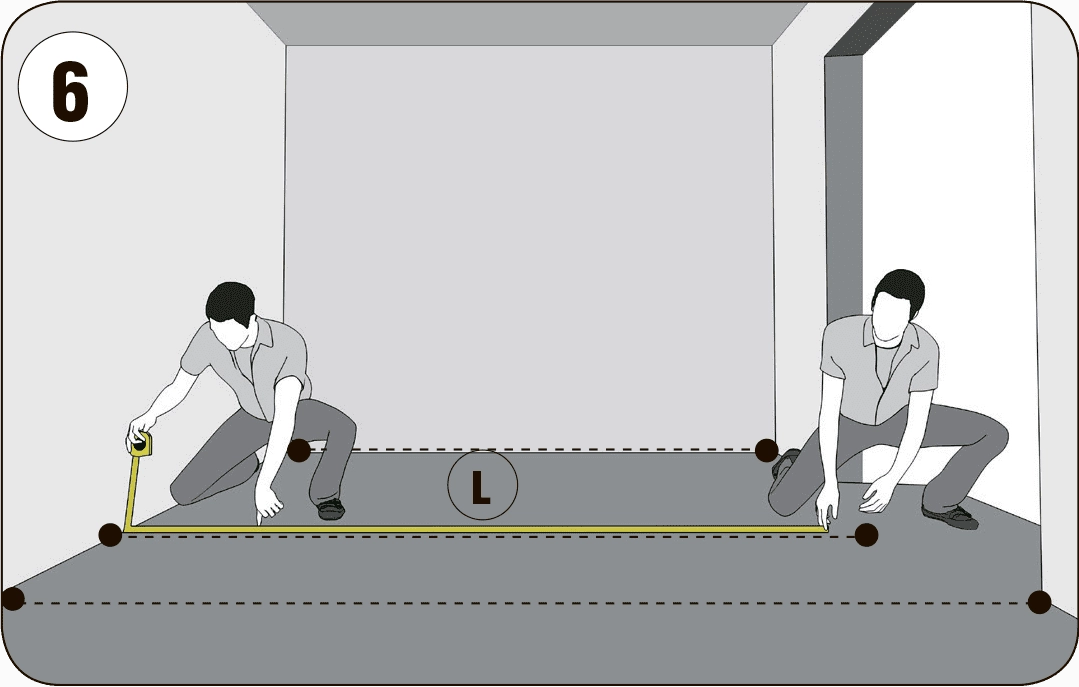 6

L